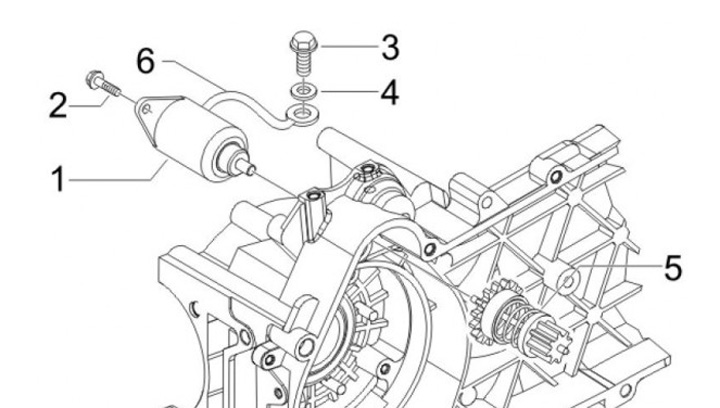 6
3
2
4
1
5