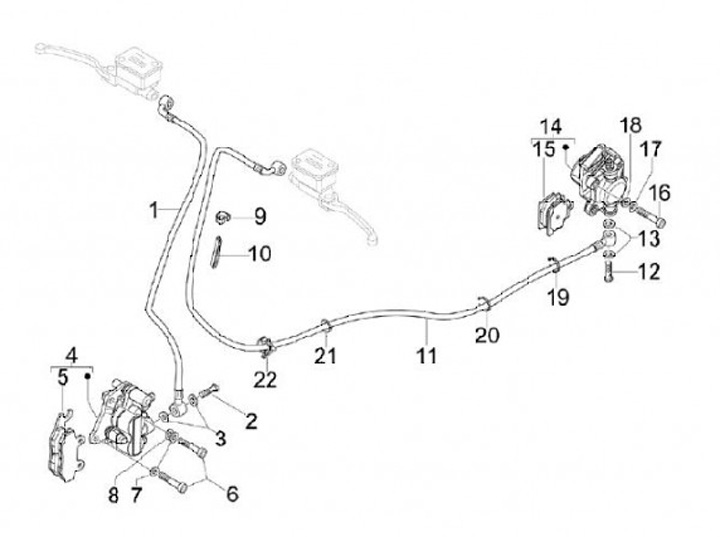 14
15
18
17
16
1
9
10
13
12
19
20
11
21
22
4
5
2
3
8
7
6