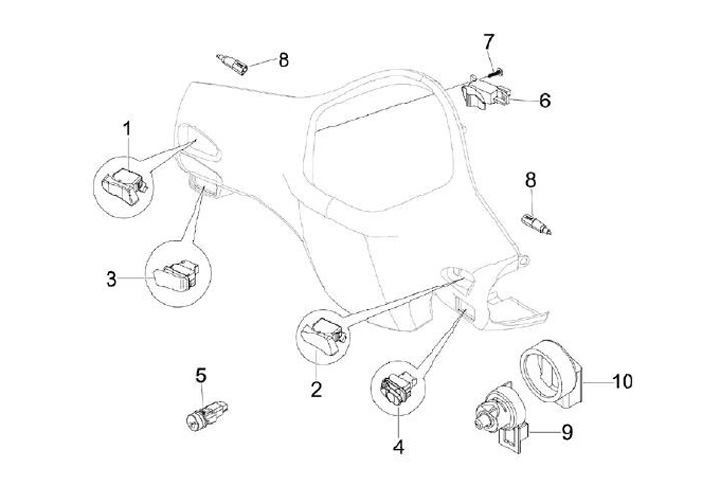 8
7
6
1
8
3
2
5
4
10
9