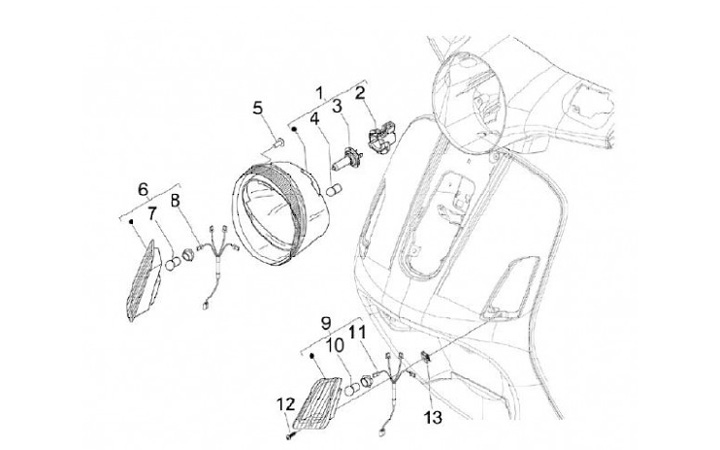 1
2
3
4
5
6
7
8
9
10
11
12
13