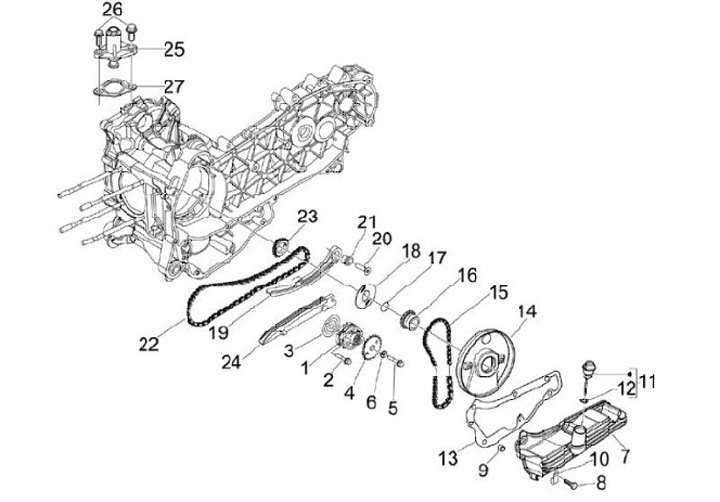 26
25
27
23
21
20
18
17
16
15
14
22
19
24
3
1
2
4
6
5
11
12
13
9
10
7
8