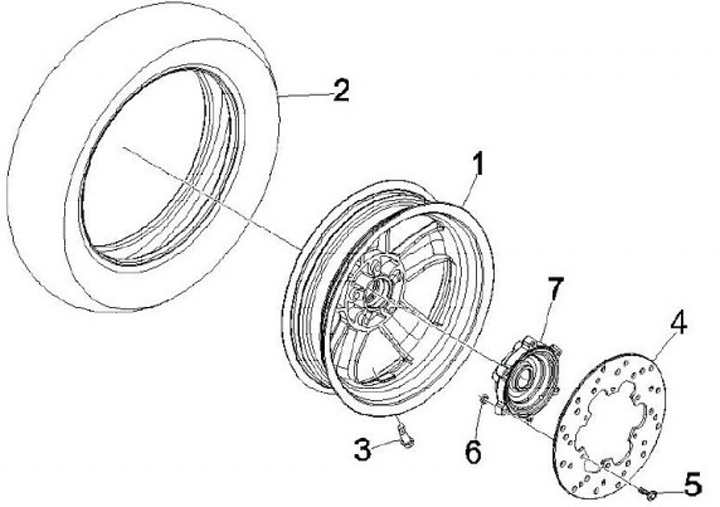 2
1
7
4
3
6
5