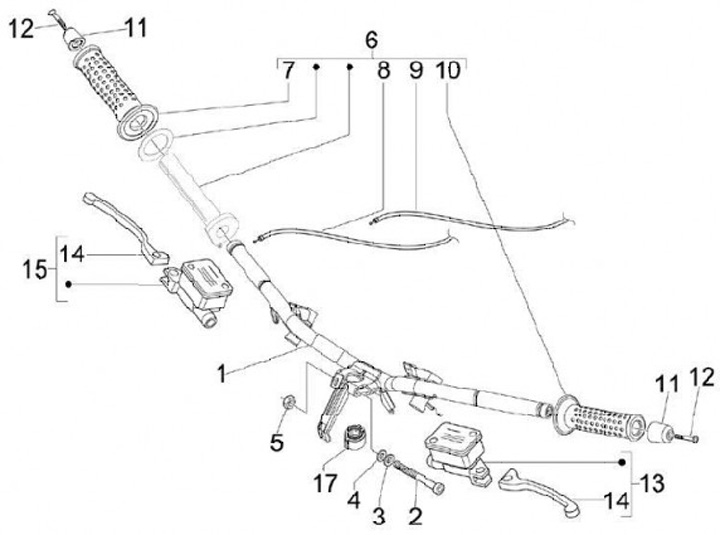 12
11
6
7
8
9
10
15
14
1
5
17
4
3
2
11
12
13
14