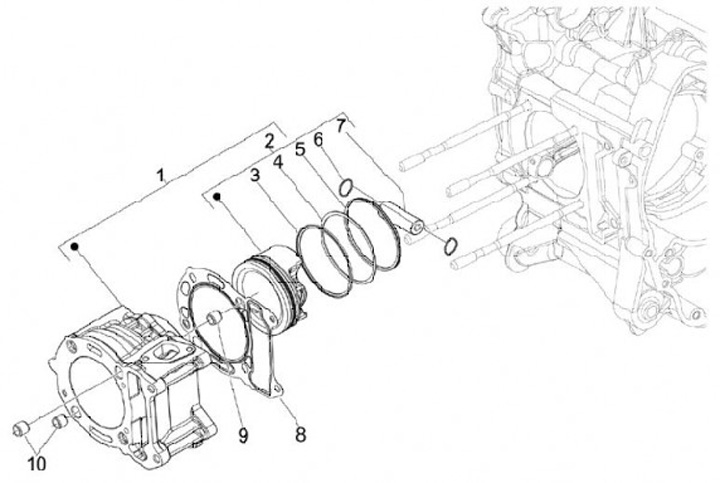 1
2
3
4
5
6
7
8
9
10