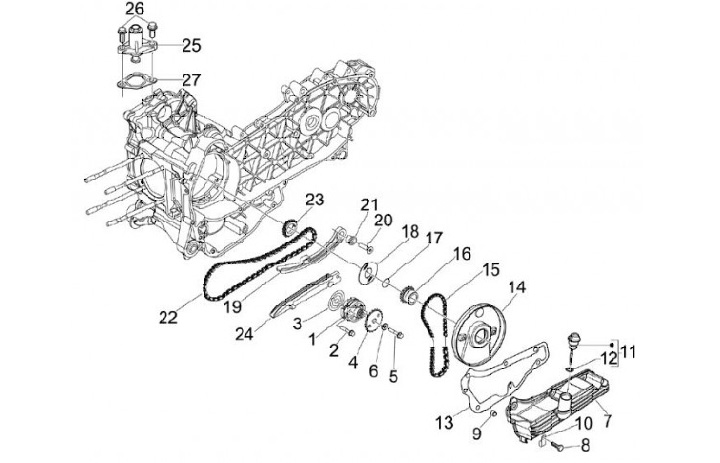 26
25
27
23
21
20
18
17
16
15
14
22
19
24
3
1
2
4
6
5
11
12
13
9
10
7
8