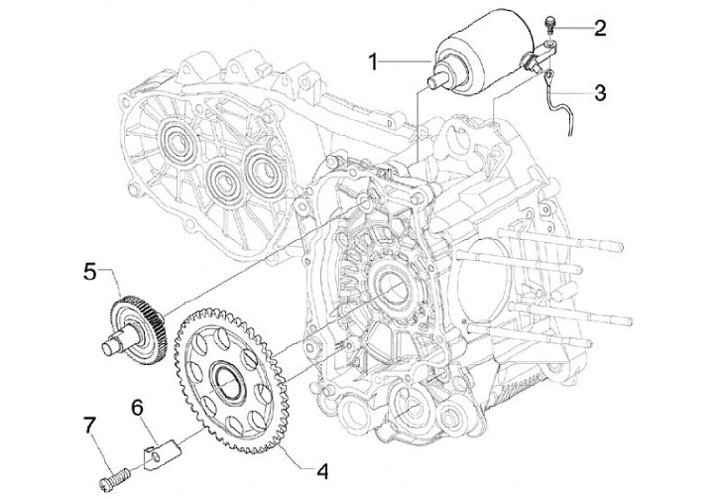 1
2
3
5
6
7
4