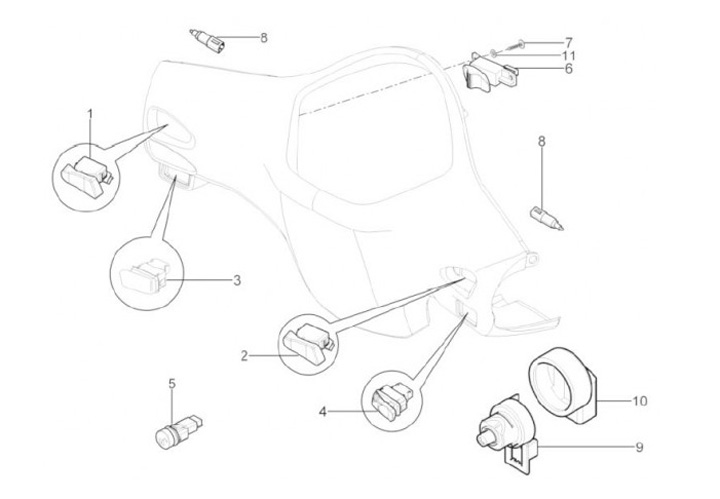 8
7
11
6
1
8
3
2
5
4
10
9