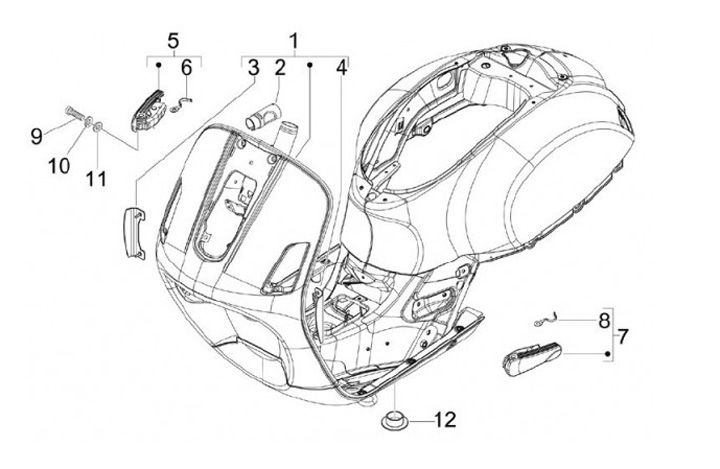 5
6
1
3
2
4
9
10
11
8
7
12