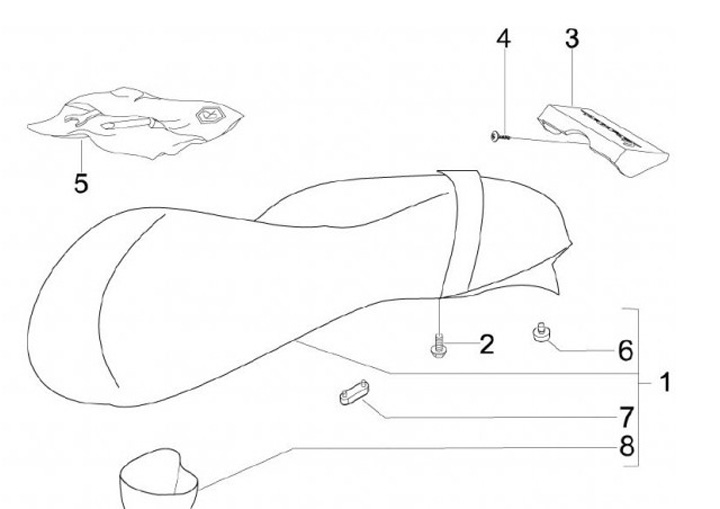 4
3
5
2
6
1
7
8