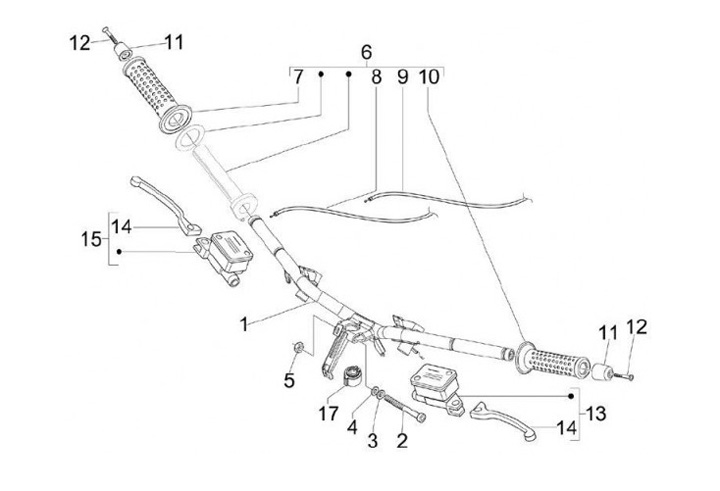 12
11
6
7
8
9
10
14
15
1
5
17
4
3
2
11
12
13
14