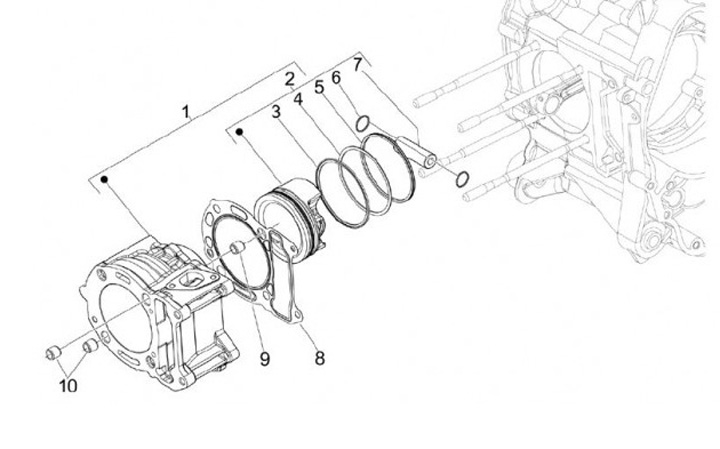 1
2
3
4
5
6
7
8
9
10