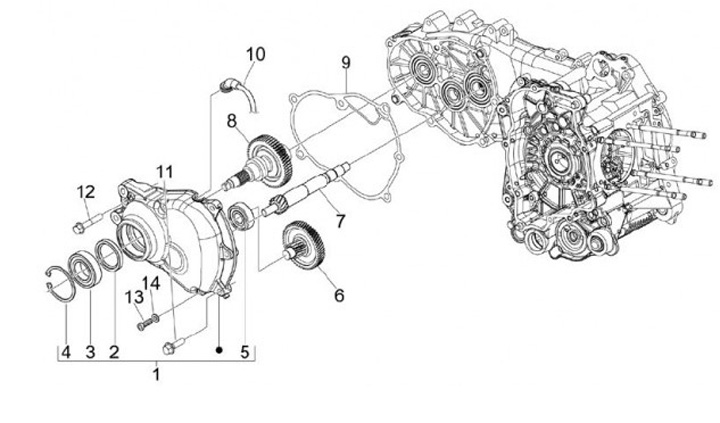 10
9
8
11
12
7
6
14
13
4 3 2 5
1