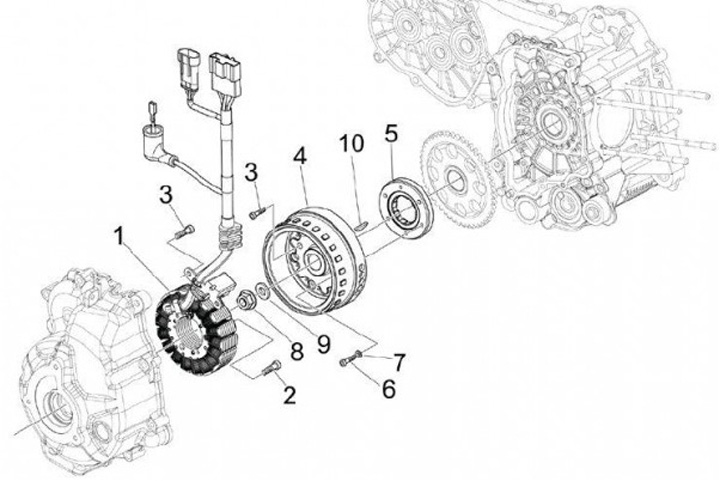 10
5
4
3
3
1
8
9
7
6
2