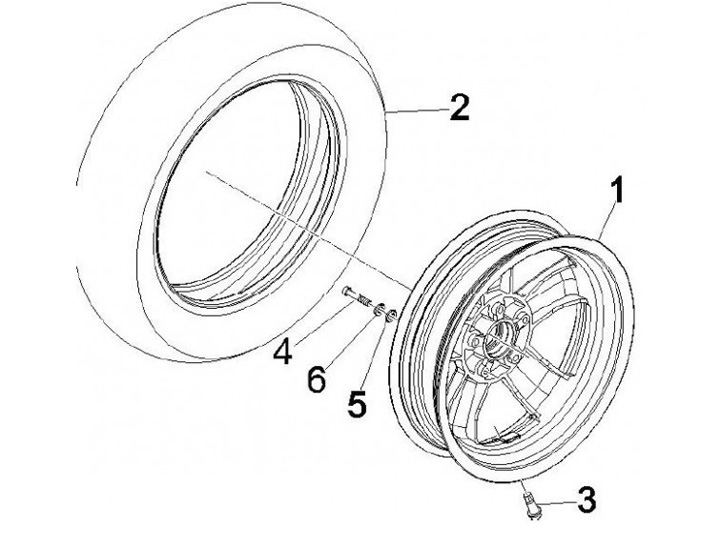 2
1
4
6
5
3