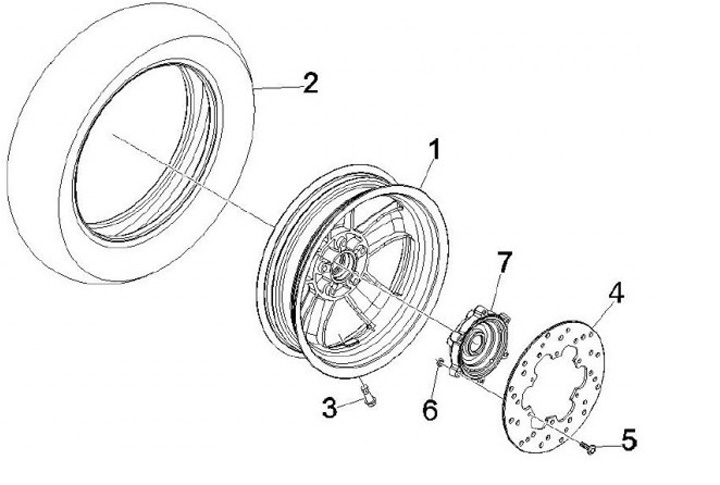 2
1
7
4
3
6
5