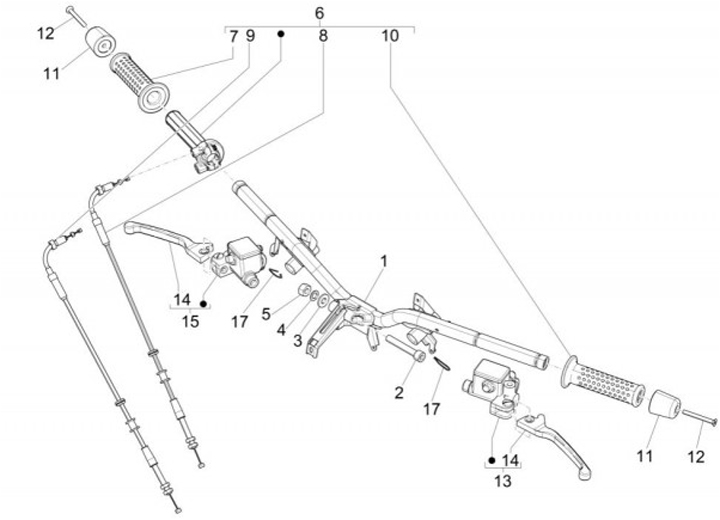 6
12
7 9 • 8
10
11
1
14 •
15
17
5
4
3
2
17
• 14
13
11
12