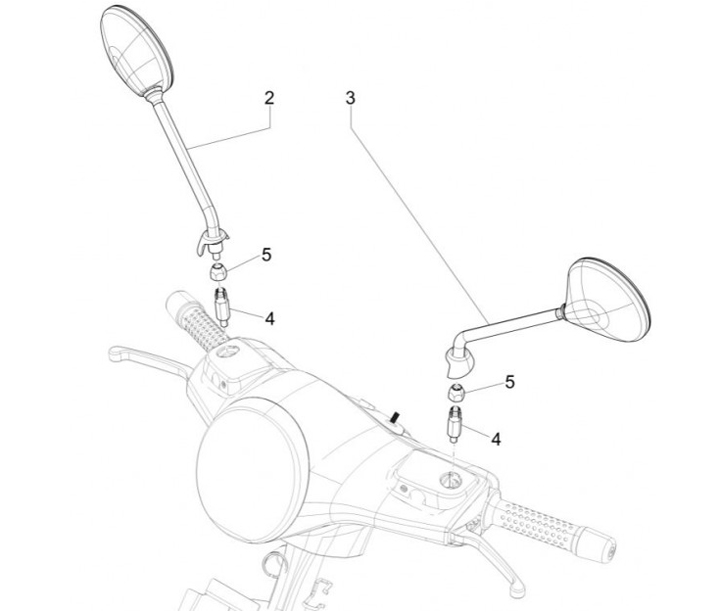 2
3
5
4
5
4