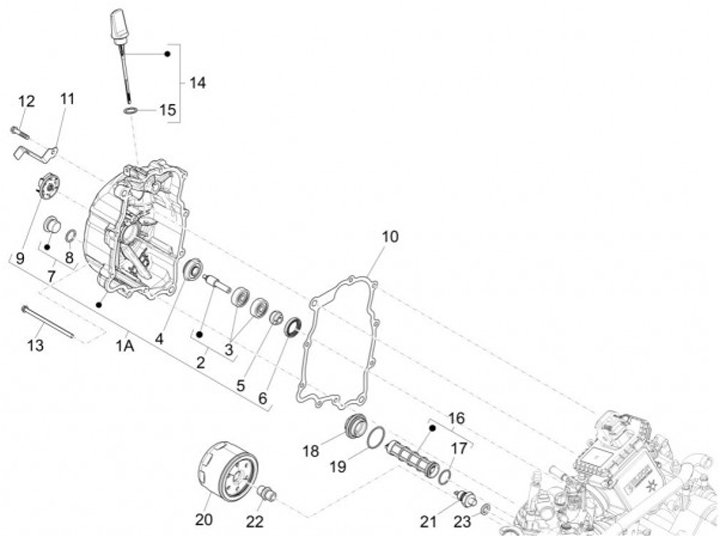 14
15
12
11
10
9
8
7
13
1A
4
2
3
5
6
16
17
18
19
20
22
21
23