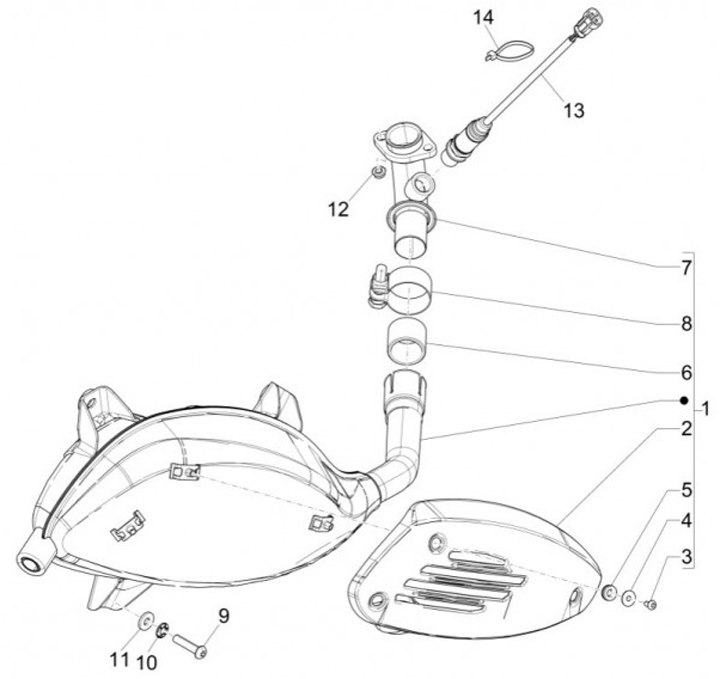 14
13
12
7
8
6
1
2
5
4
3
9
11
10