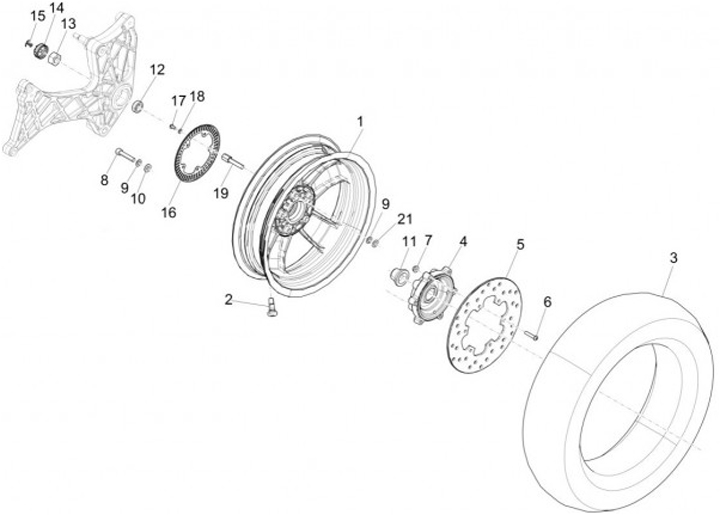 15
14
13
12
17
18
1
8
9
10
16
19
9
21
11
7
4
5
3
2
6