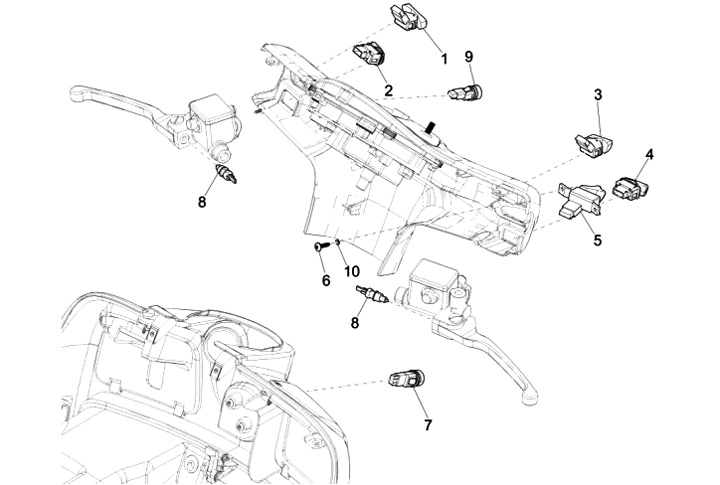 1
9
2
3
4
8
5
6
10
8
7