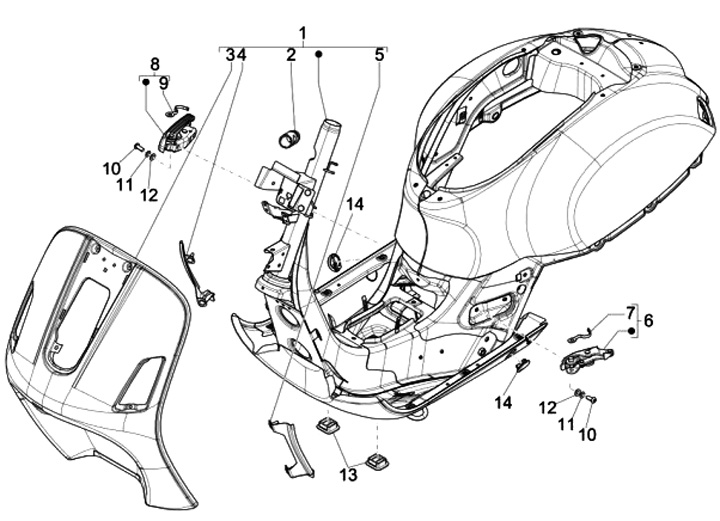 1
3
4
2
5
8
9
10
11
12
14
7
6
14
12
11
10
13