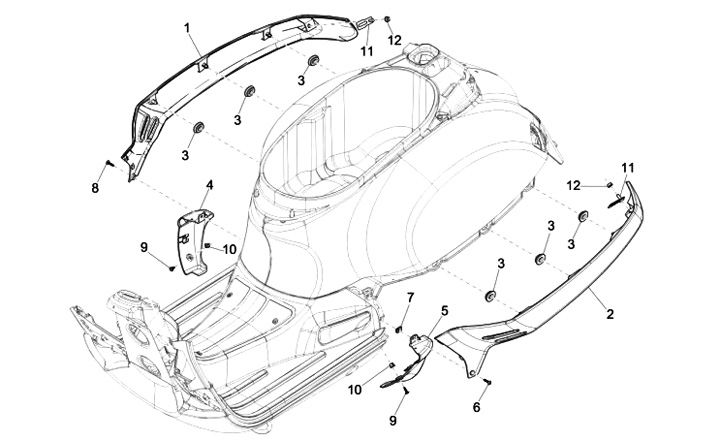 1
11
12
3
3
3
8
4
9
10
12
11
3
3
3
2
7
5
10
9
6