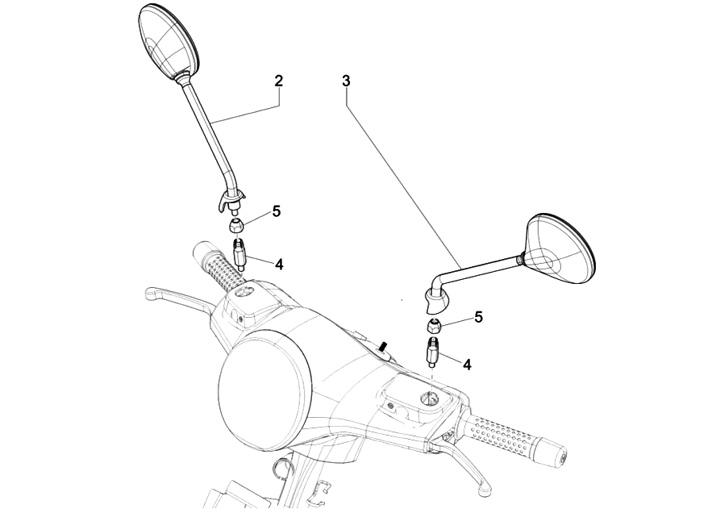 2
3
5
4
5
4