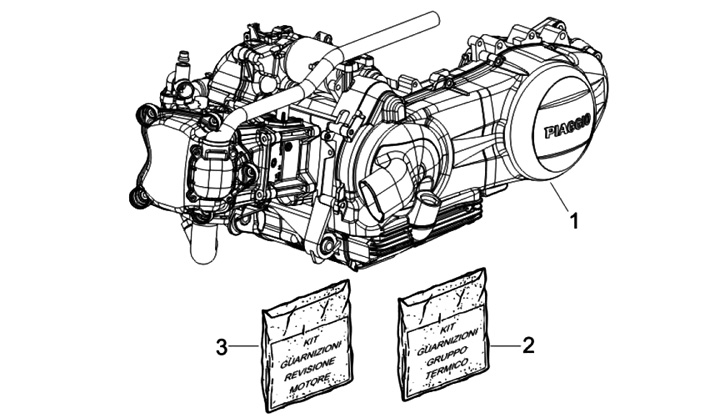 PIAGGIO

1

3

KIT
GUARNIZIONI
REVISIONE
MOTORE

KIT
GUARNIZIONI
GRUPPO
TERMICO

2