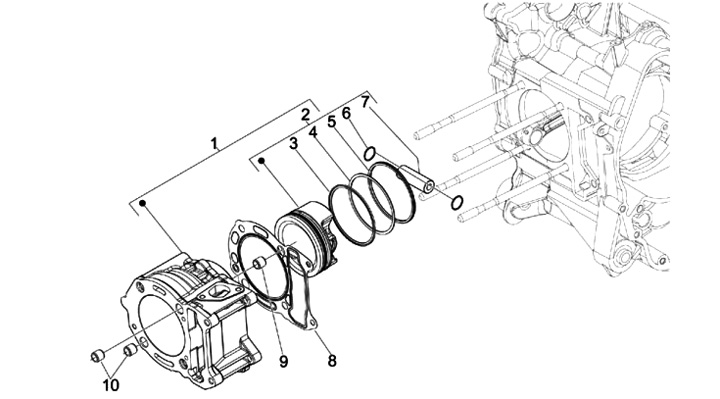 1
2
3
4
5
6
7
8
9
10