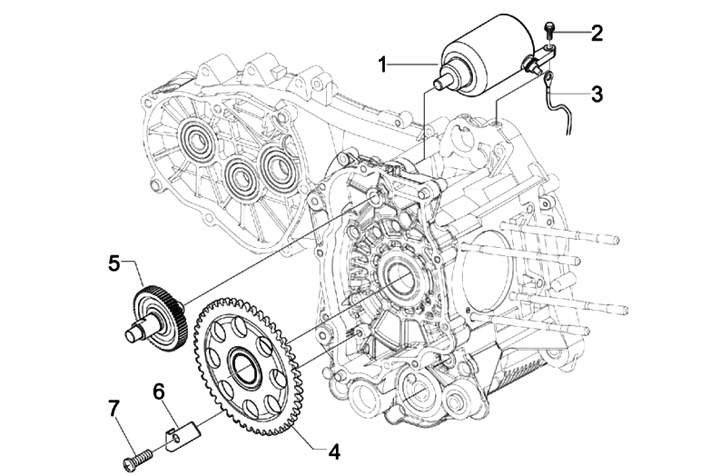 1
2
3
5
6
7
4