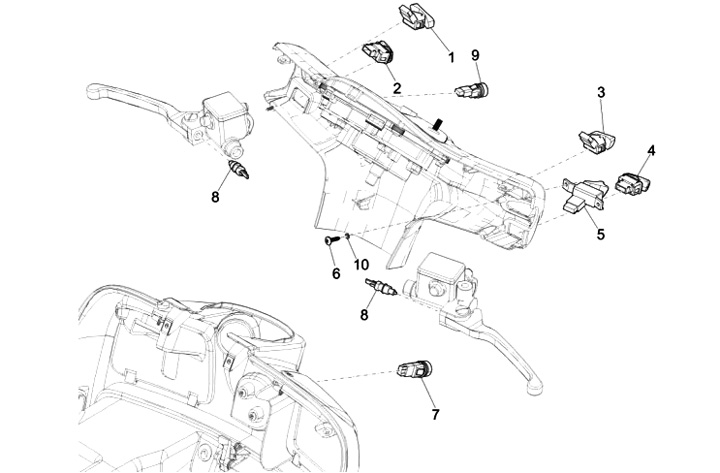 1
9
2
3
4
8
5
6
10
8
7