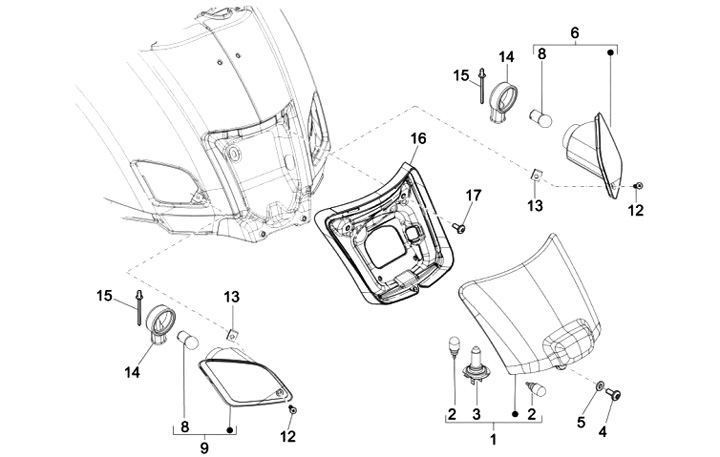 6
14
8
15
16
17
13
12
15
13
14
8
9
12
2
3
2
1
5
4