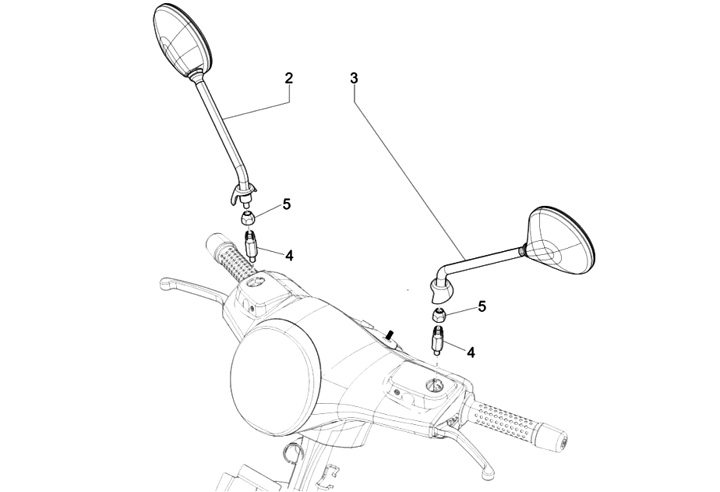 2
3
5
4
5
4