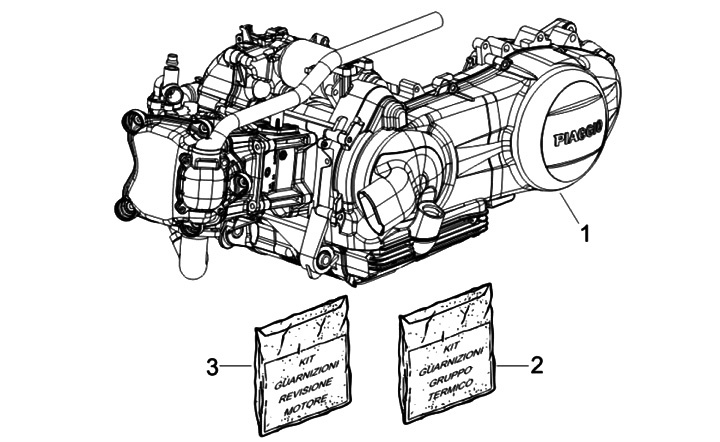 PIAGGIO

1

3

KIT
GUARNIZIONI
REVISIONE
MOTORE

KIT
GUARNIZIONI
GRUPPO
TERMICO

2