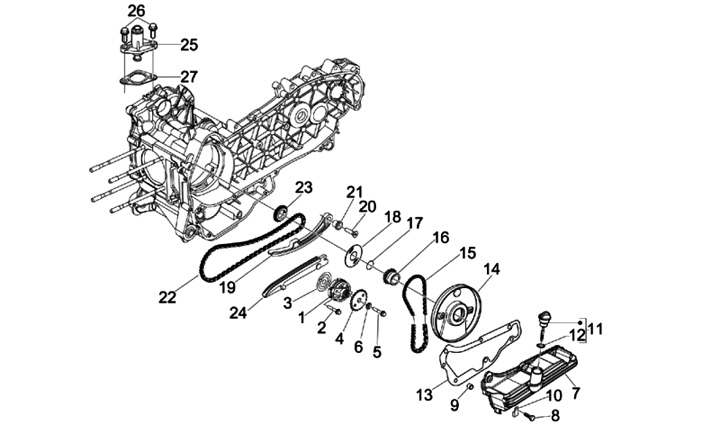 26
25
27
23
21
20
18
17
16
15
14
22
19
24
3
1
2
4
6
5
11
12
13
9
10
7
8