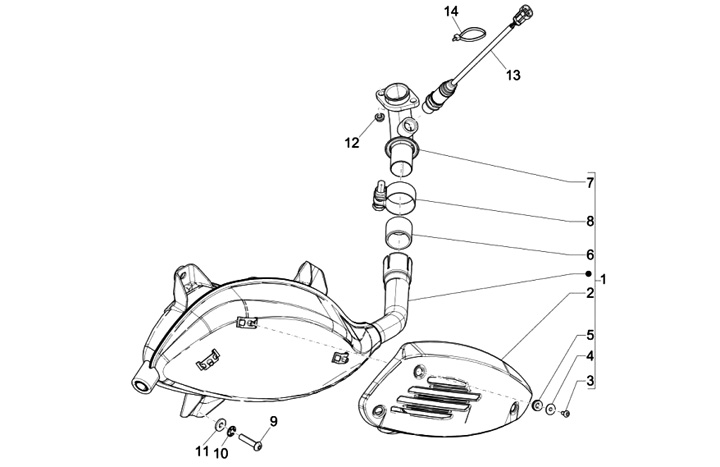 14
13
12
7
8
6
1
2
5
4
3
9
11
10