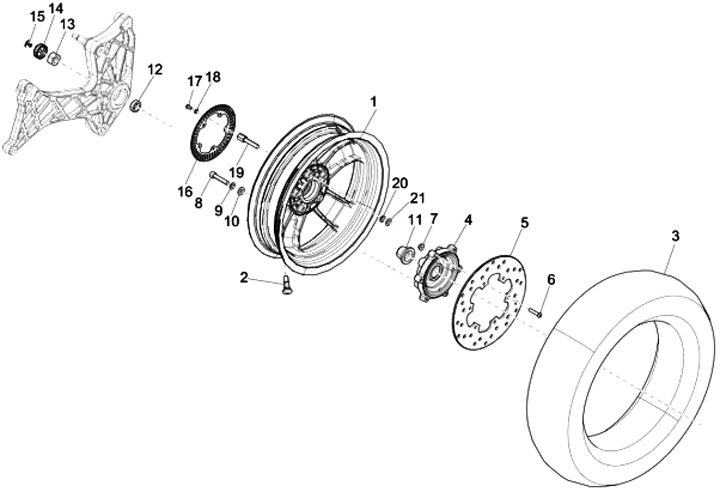 15
14
13
12
17
18
1
19
16
8
9
10
20
21
11
7
4
5
3
2
6