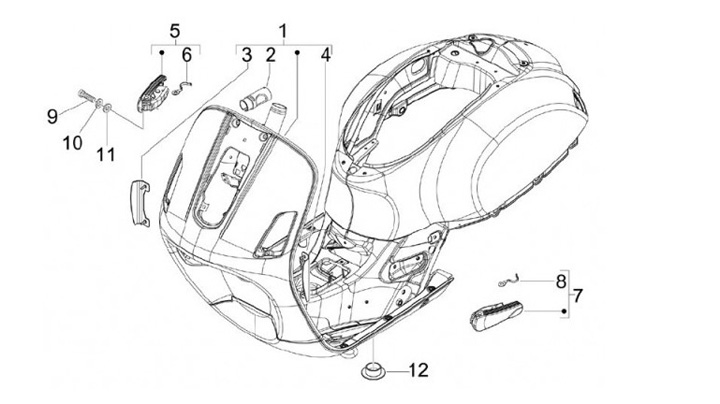 5
6
1
3
2
4
9
10
11
8
7
12