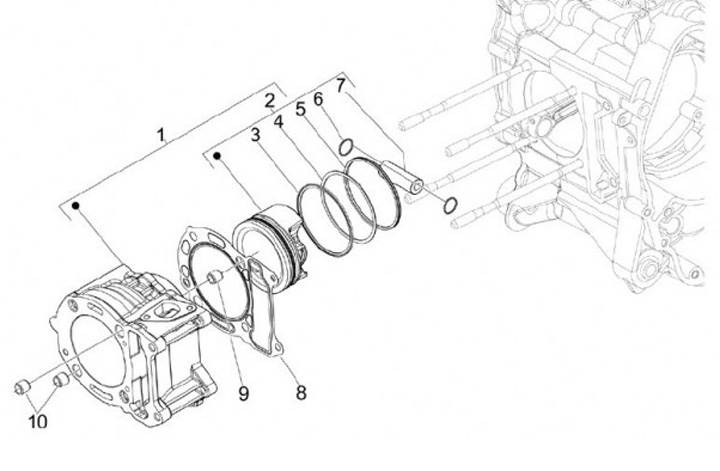 1
2
3
4
5
6
7
8
9
10