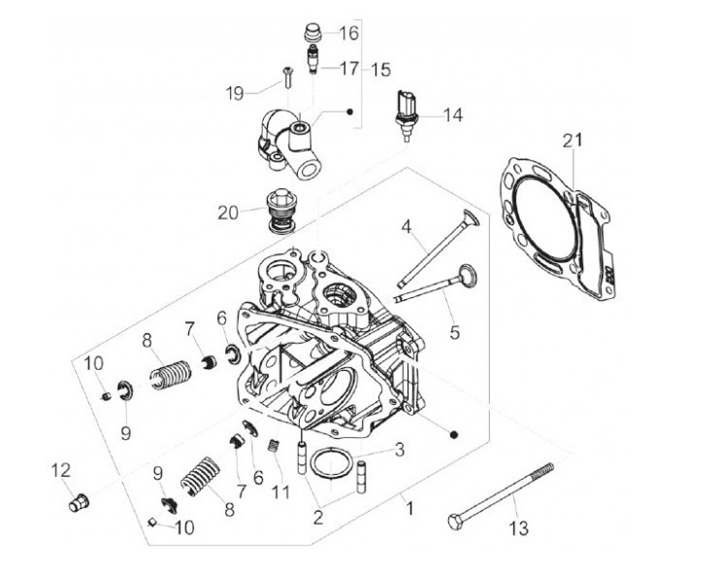 16
17
15
19
14
21
20
4
5
8
7
6
10
9
3
12
9
7
6
11
8
10
2
1
13