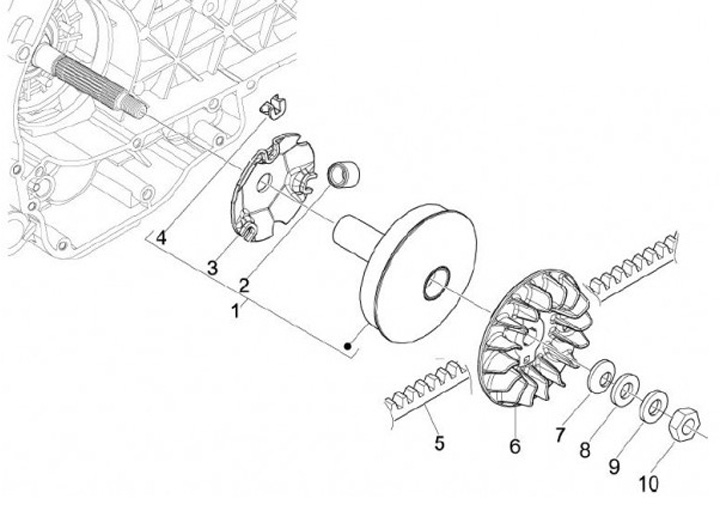 4
3
2
1
5
6
7
8
9
10