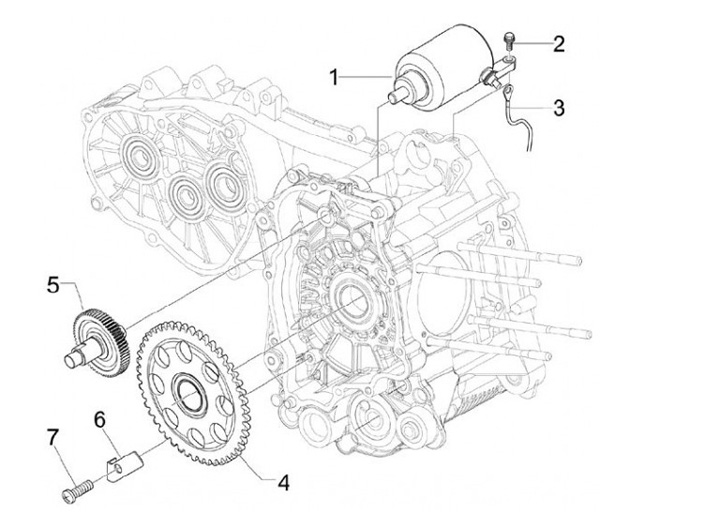 1
2
3
5
6
7
4