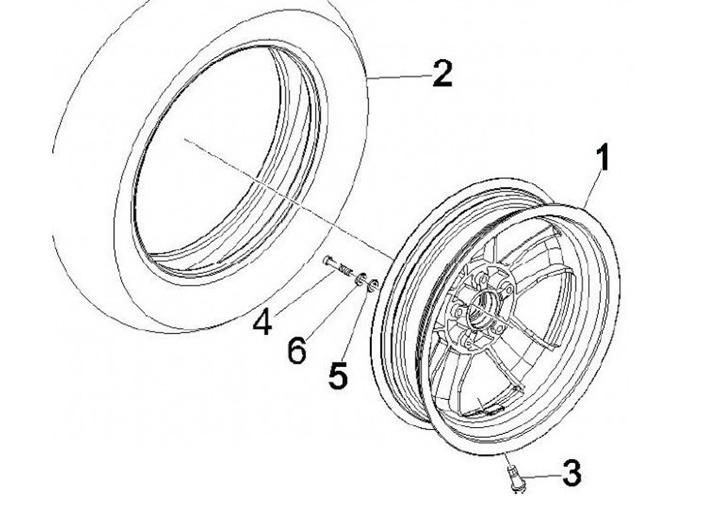 2
1
4
6
5
3