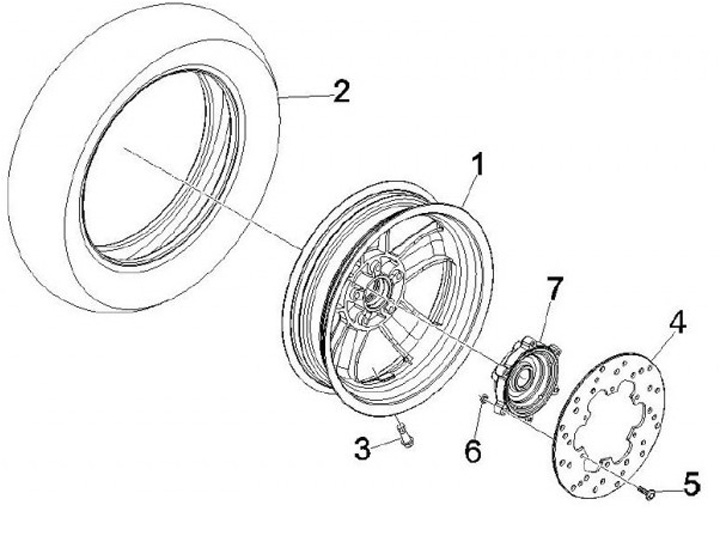 2
1
7
4
3
6
5