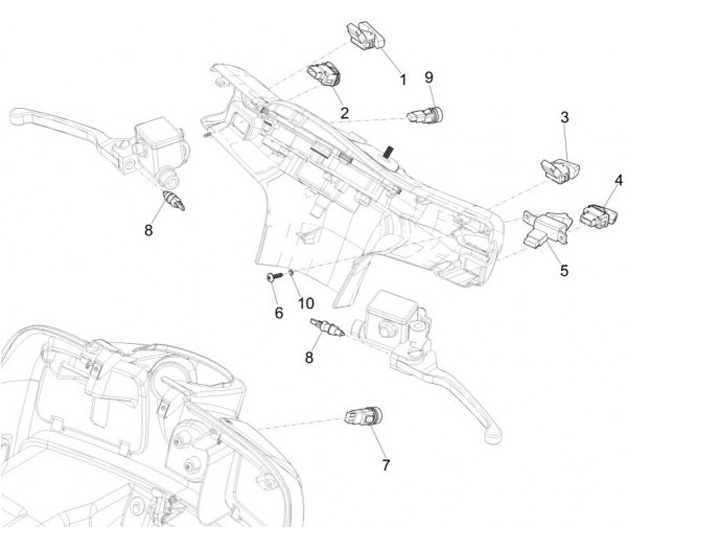 1
9
2
3
4
8
5
6
10
8
7