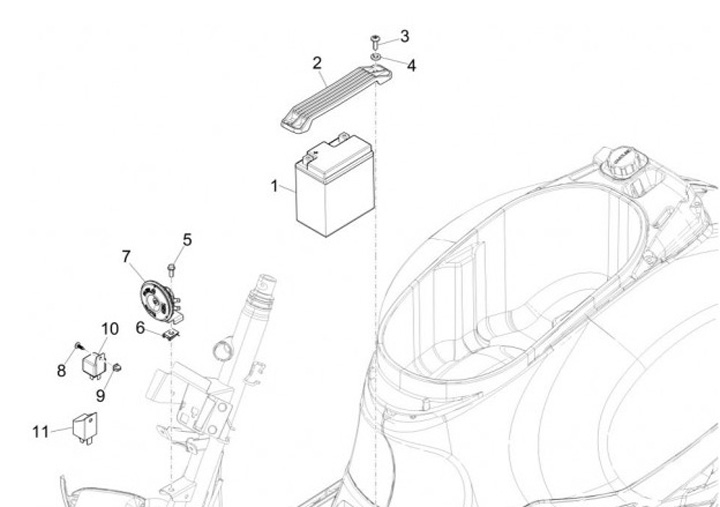 3
2
4
1
5
7
6
10
8
9
11