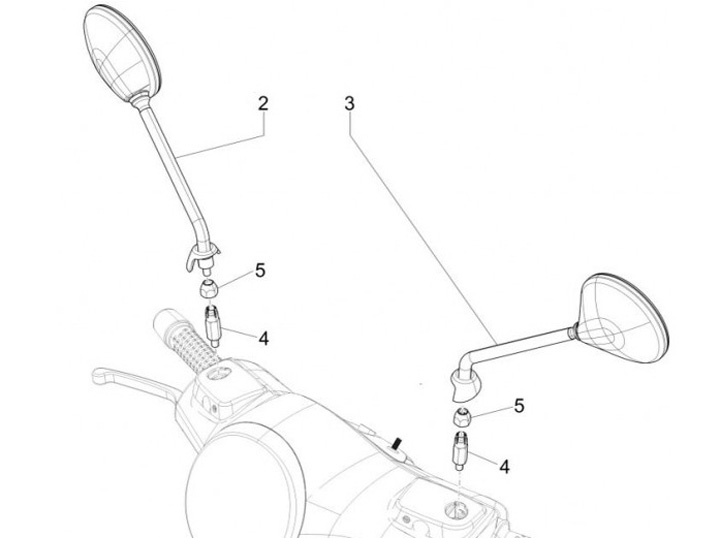 2
3
5
4
5
4