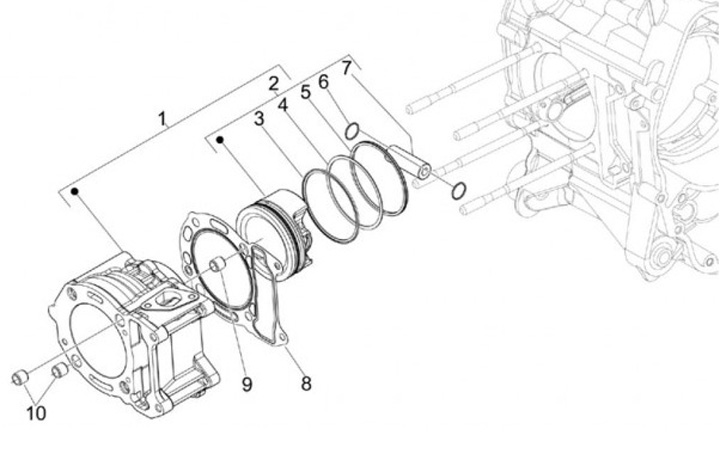 1
2
3
4
5
6
7
8
9
10