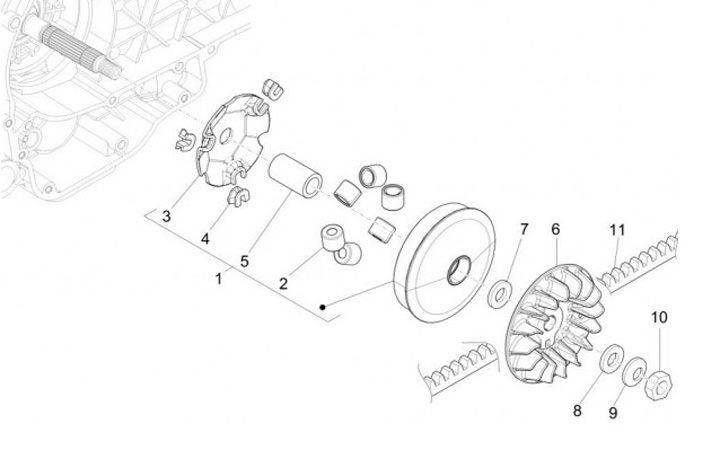 3
4
5
1
2
7
6
11
10
8
9